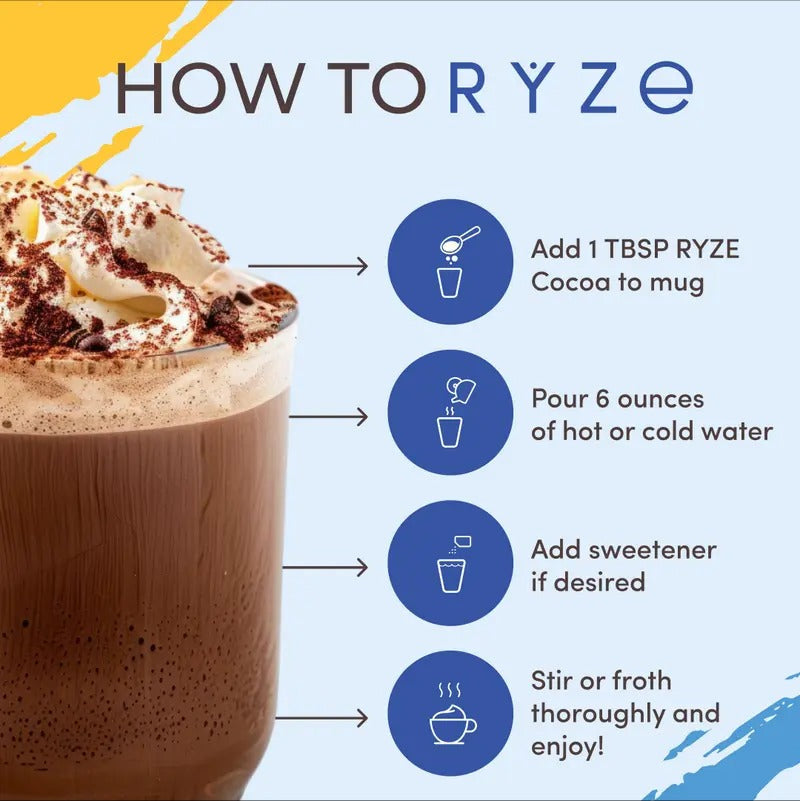 HOW TO RYZE

Add 1 TBSP RYZE Cocoa to mug

Pour 6 ounces of hot or cold water

Add sweetener if desired

Stir or froth thoroughly and enjoy!