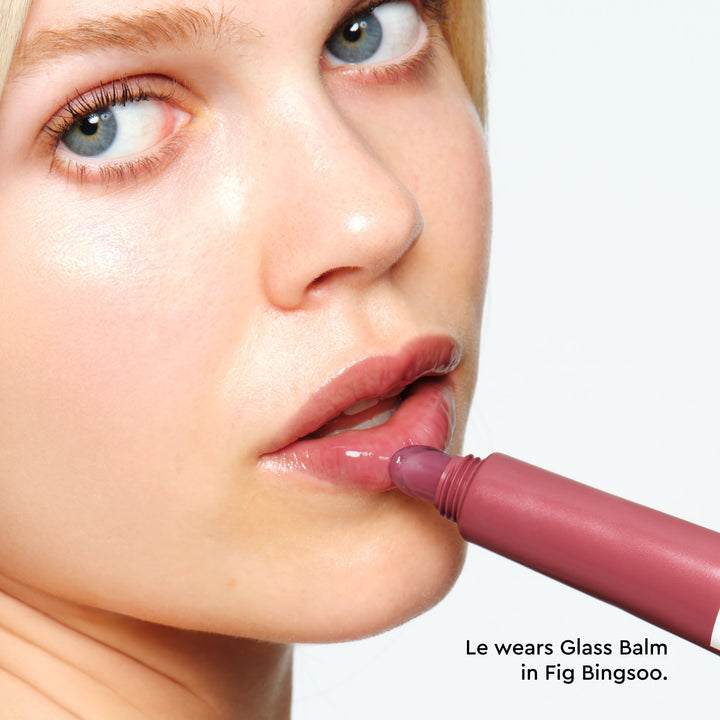 Le wears Glass Balm in Fig Bingsoo.