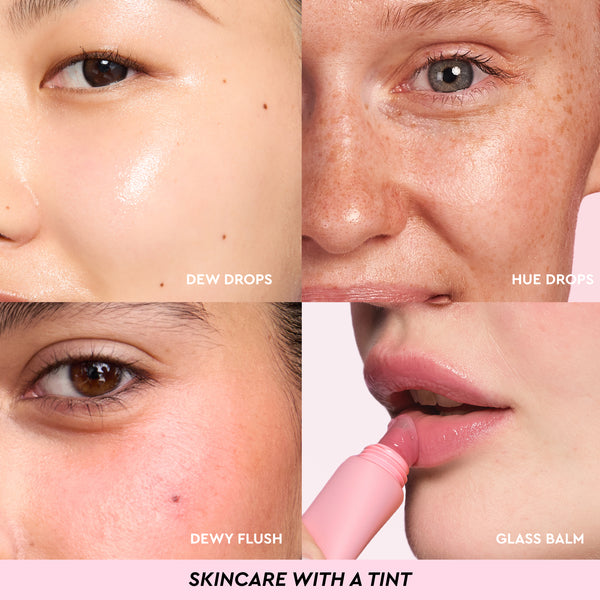 DEW DROPS

HUE DROPS

DEWY FLUSH

GLASS BALM

SKINCARE WITH A TINT