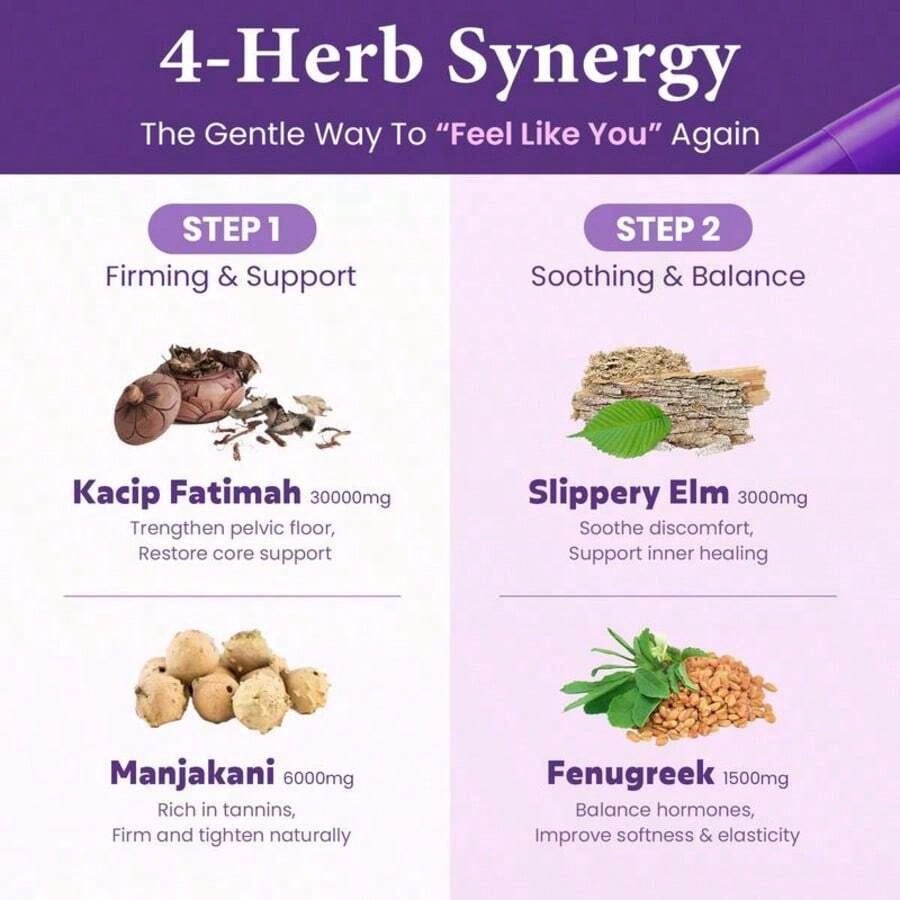 4-Herb Synergy

The Gentle Way To "Feel Like You" Again

STEP 1

Firming & Support

Kacip Fatimah 30000mg

Trengthen pelvic floor, Restore core support

Manjakani 6000mg

Rich in tannins, Firm and tighten naturally

STEP 2

Soothing & Balance

Slippery Elm 3000mg

Soothe discomfort, Support inner healing

Fenugreek 1500mg

Balance hormones, Improve softness & elasticity