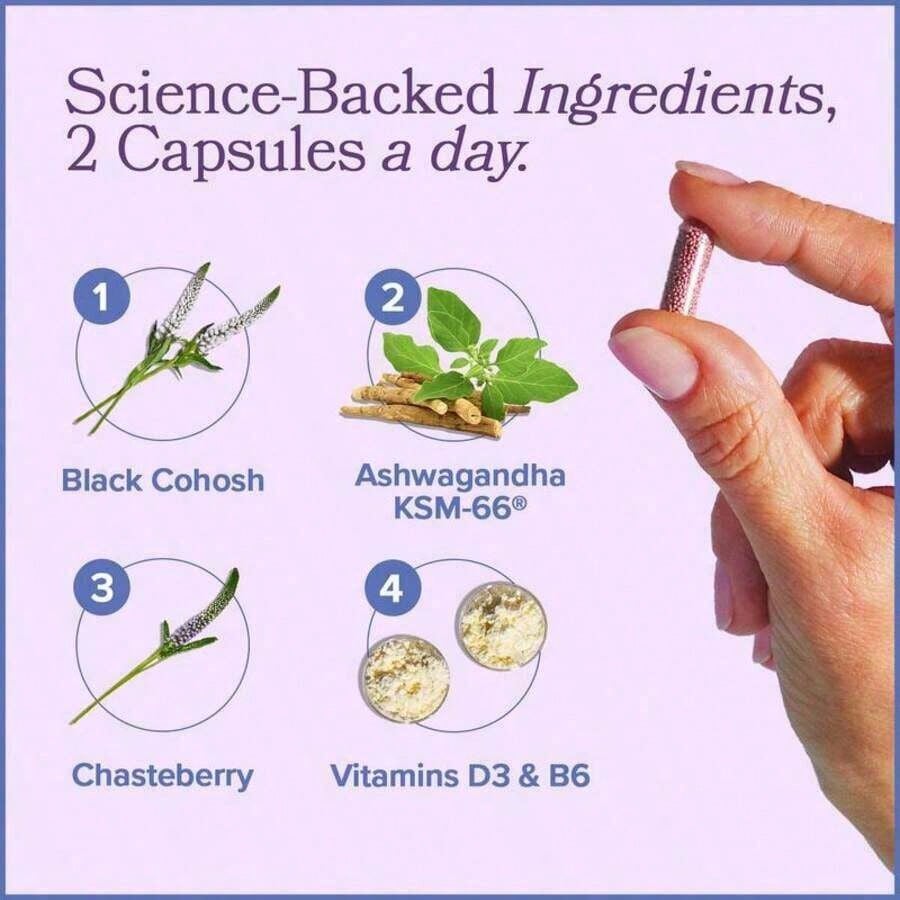 Science-Backed Ingredients, 2 Capsules a day.

1

Black Cohosh

2

Ashwagandha KSM-66®

3

Chasteberry

4

Vitamins D3 & B6