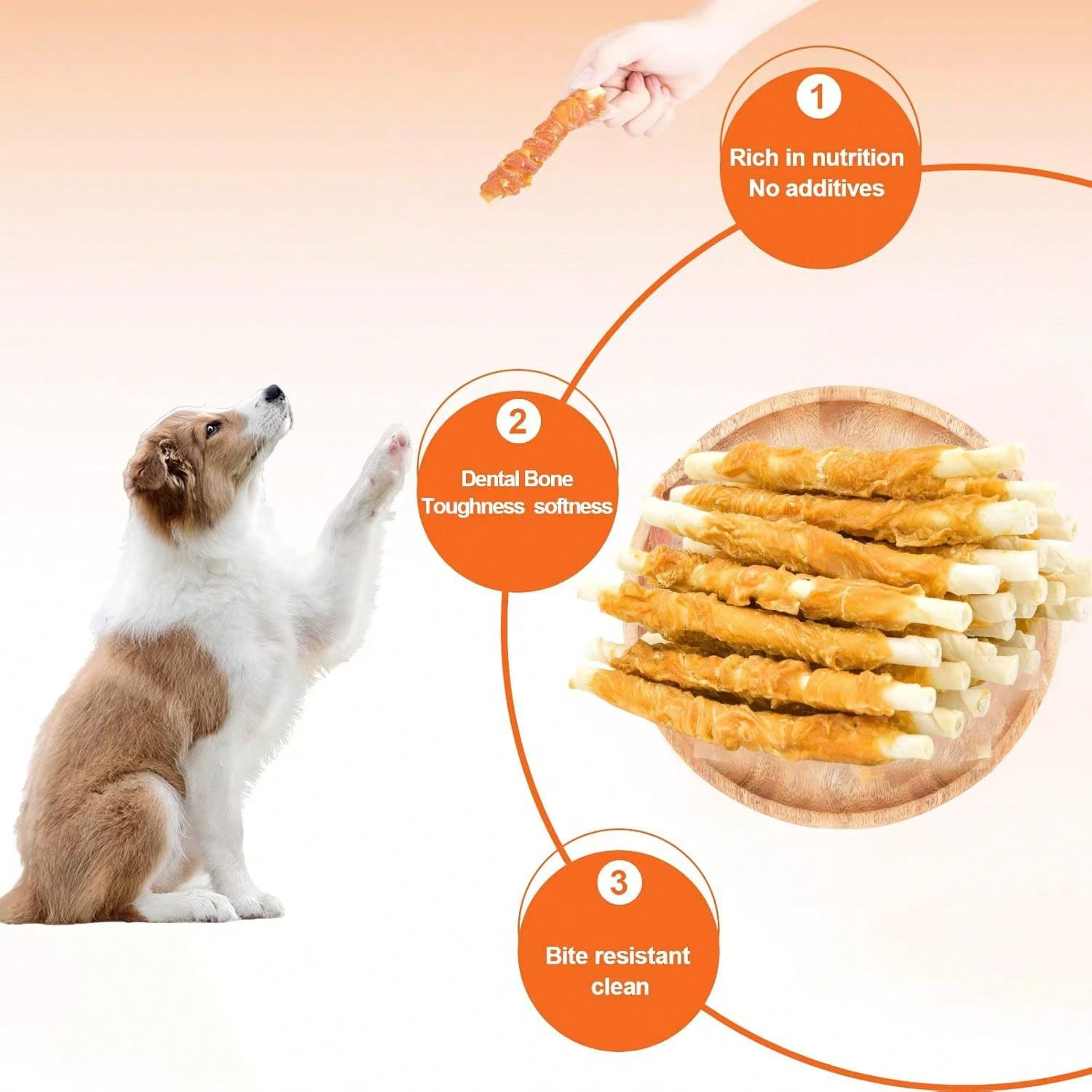 1
Rich in nutrition
No additives

2
Dental Bone
Toughness softness

3
Bite resistant
clean